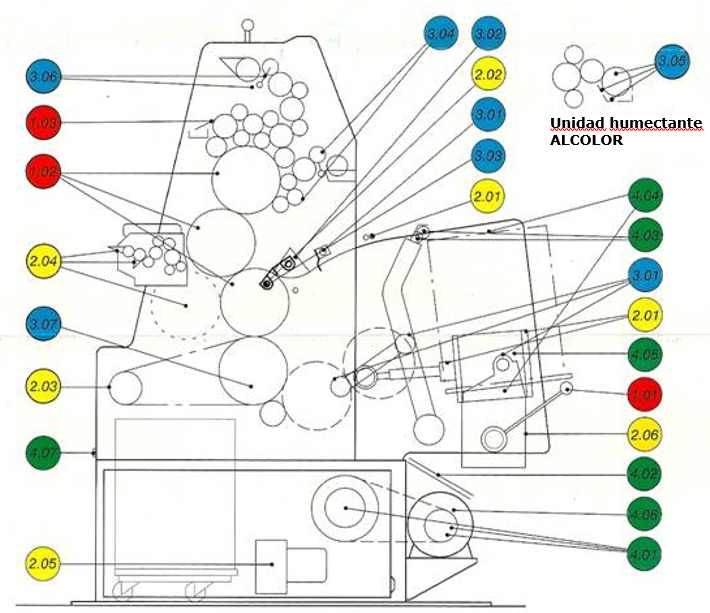 3.06
1.03
1.02
2.04
3.07
2.03
4.07
2.05
3.04
3.02
2.02
3.01
3.03
2.01
3.05
Unidad humectante ALCOLOR
4.04
4.03
3.01
2.01
4.05
1.01
2.06
4.02
4.06
4.01